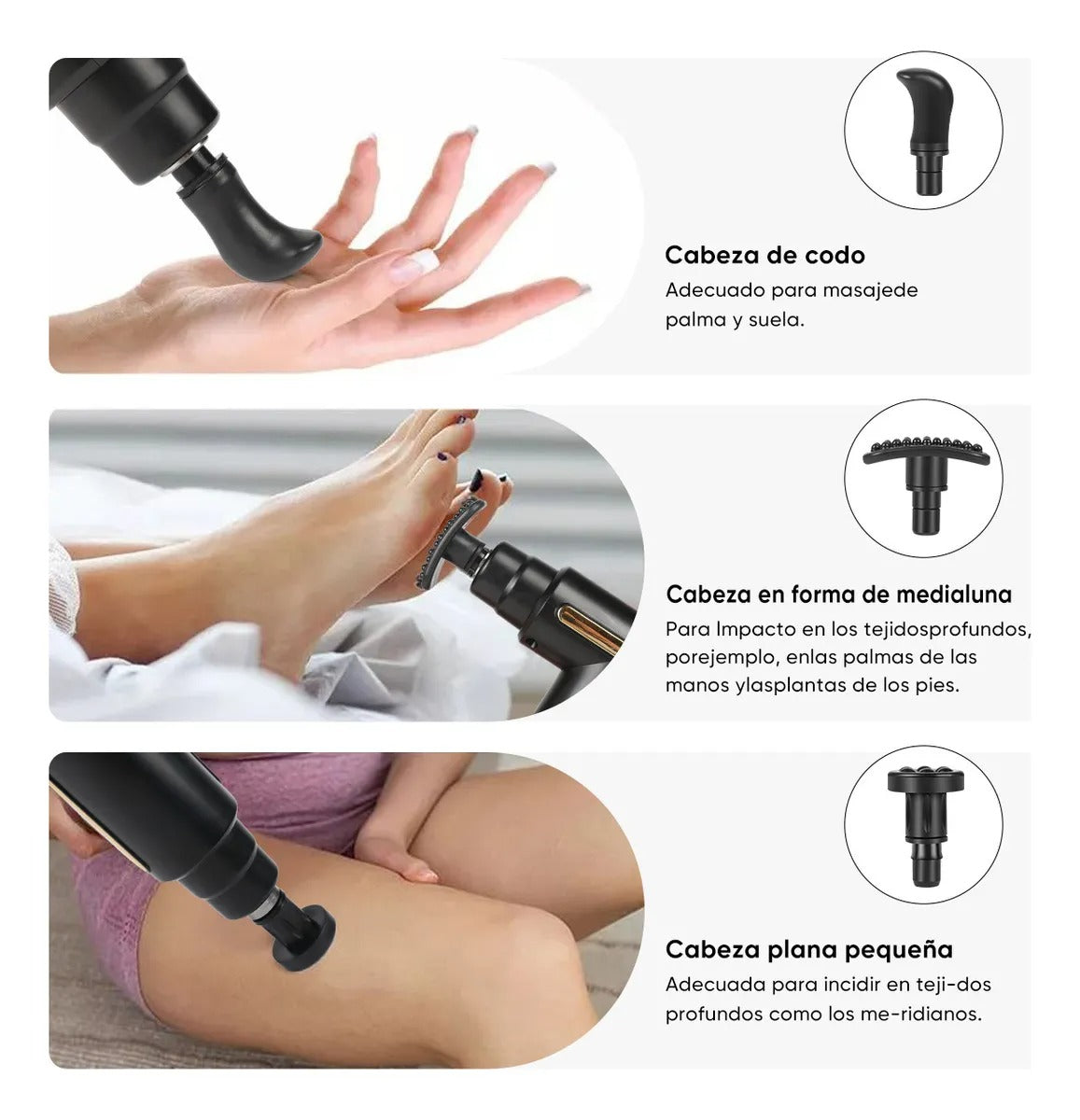 Cabeza de codo
Adecuado para masajede palma y suela.

Cabeza en forma de medialuna
Para Impacto en los tejidosprofundos, porejemplo, enlas palmas de las manos ylasplantas de los pies.

Cabeza plana pequeña
Adecuada para incidir en teji-dos profundos como los me-ridianos.